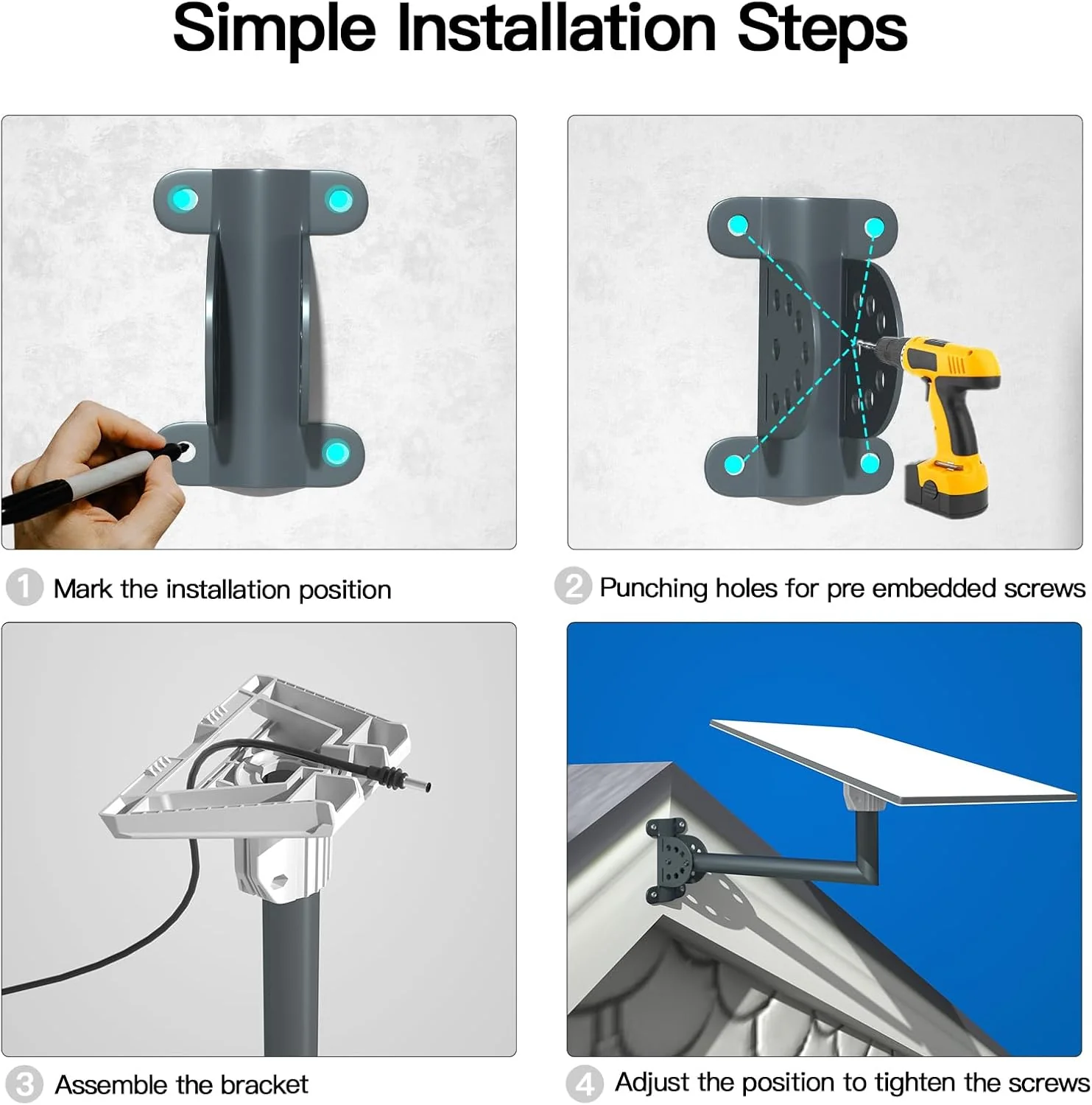 Simple Installation Steps

1 Mark the installation position

2 Punching holes for pre embedded screws

3 Assemble the bracket

4 Adjust the position to tighten the screws